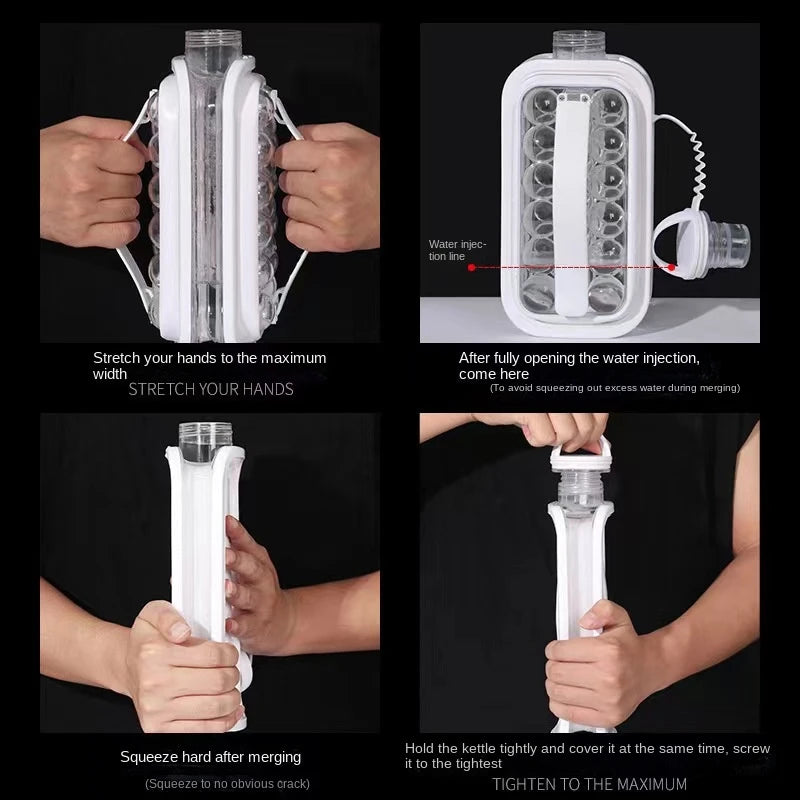 Stretch your hands to the maximum width
STRETCH YOUR HANDS

Water injection line

After fully opening the water injection, come here
(To avoid squeezing out excess water during merging)

Squeeze hard after merging
(Squeeze to no obvious crack)

Hold the kettle tightly and cover it at the same time, screw it to the tightest
TIGHTEN TO THE MAXIMUM